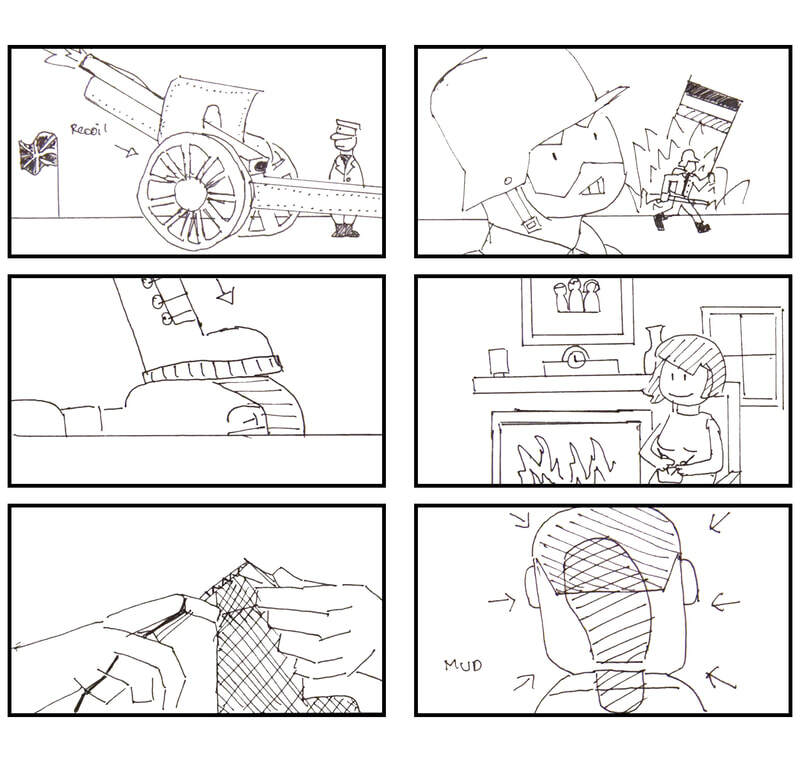 Recoil

MUD